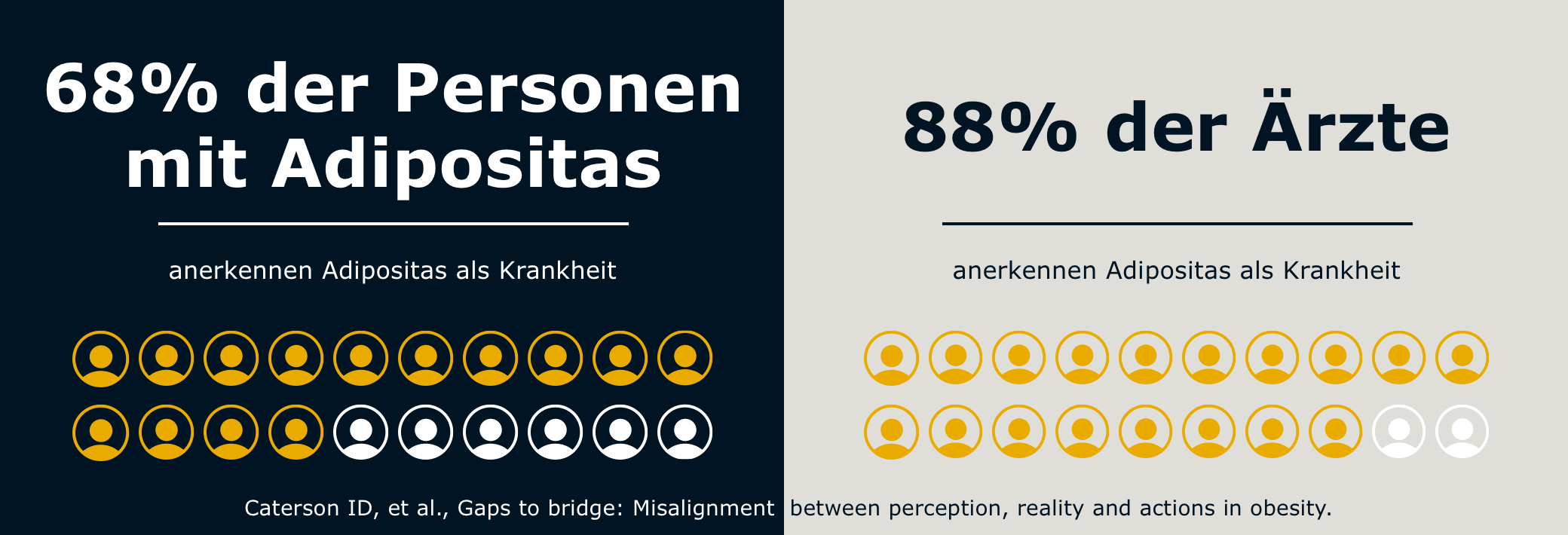 68% der Personen mit Adipositas

anerkennen Adipositas als Krankheit

88% der Ärzte

anerkennen Adipositas als Krankheit

Caterson ID, et al., Gaps to bridge: Misalignment between perception, reality and actions in obesity.